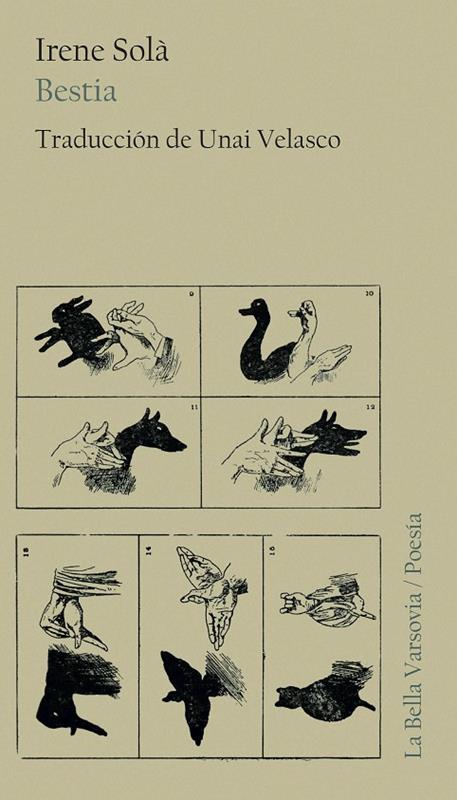 Irene Solà
Bestia
Traducción de Unai Velasco

9
10
11
12
13
14
15

La Bella Varsovia / Poesía